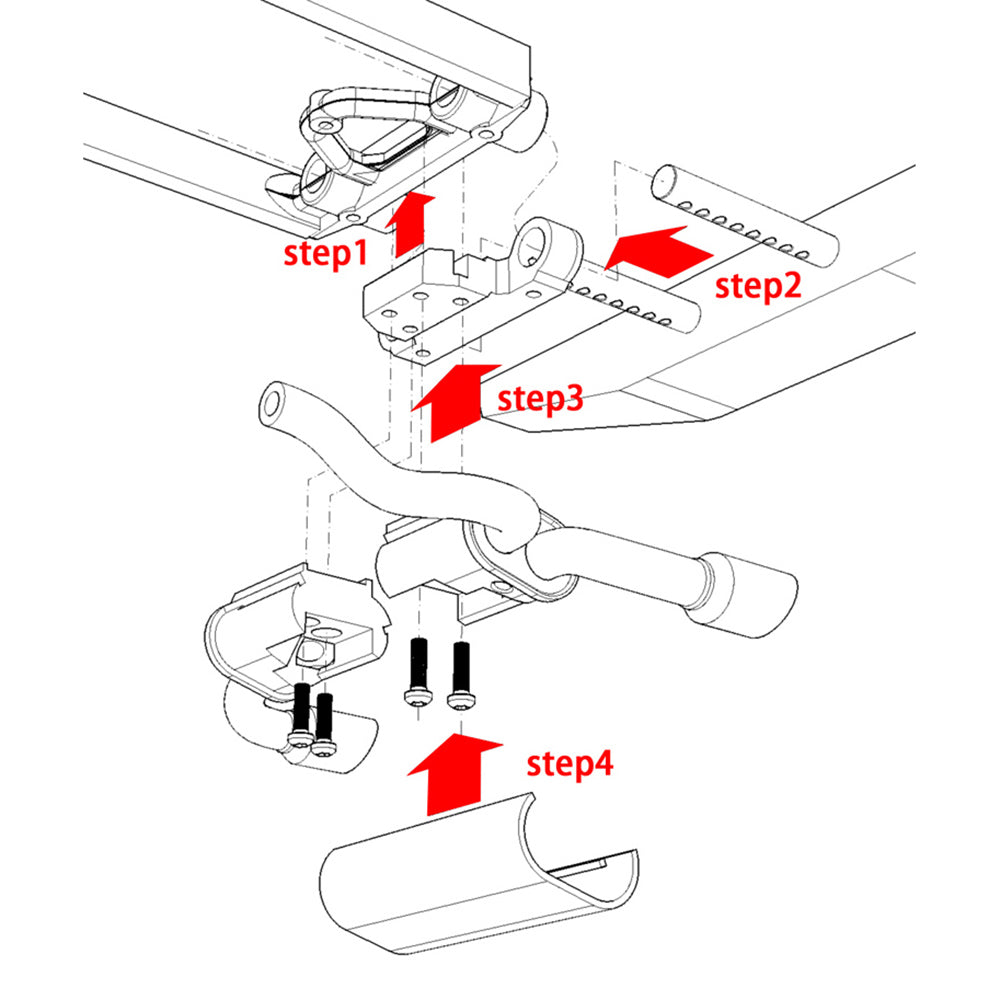 step1

step2

step3

step4