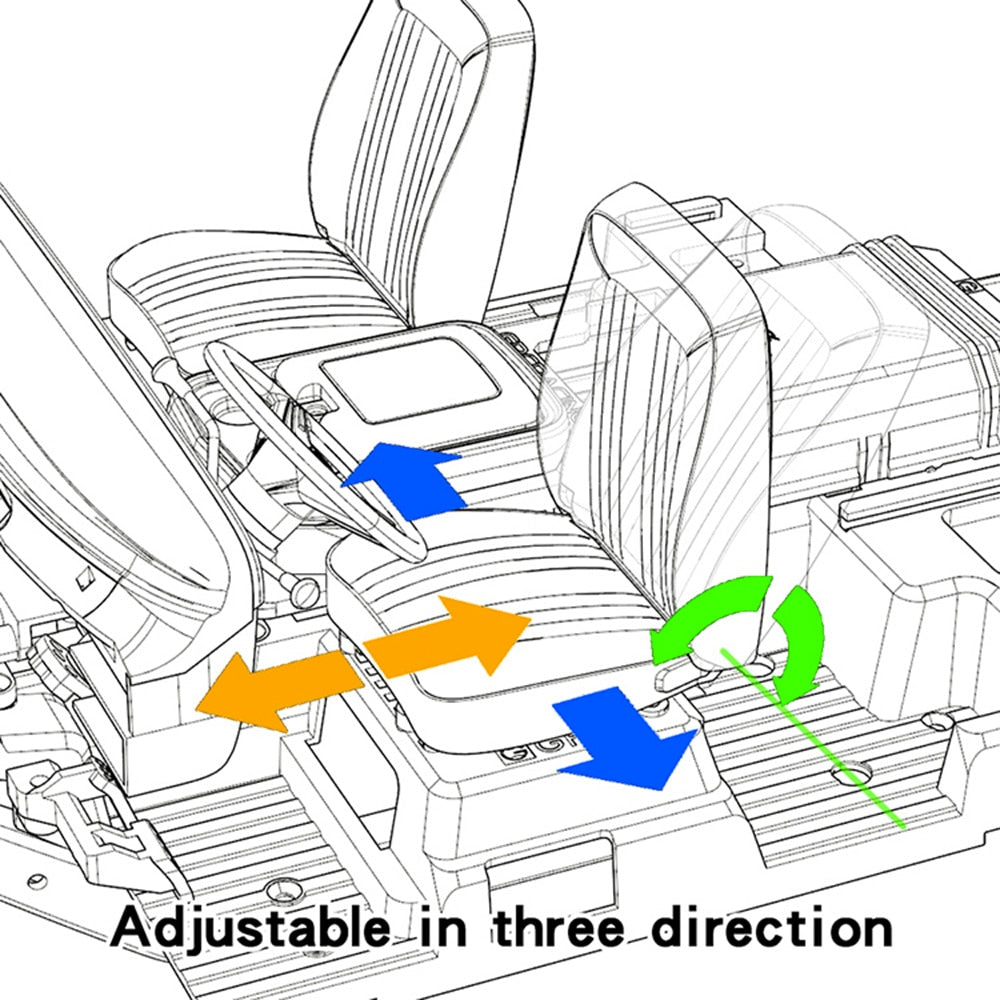 Adjustable in three direction