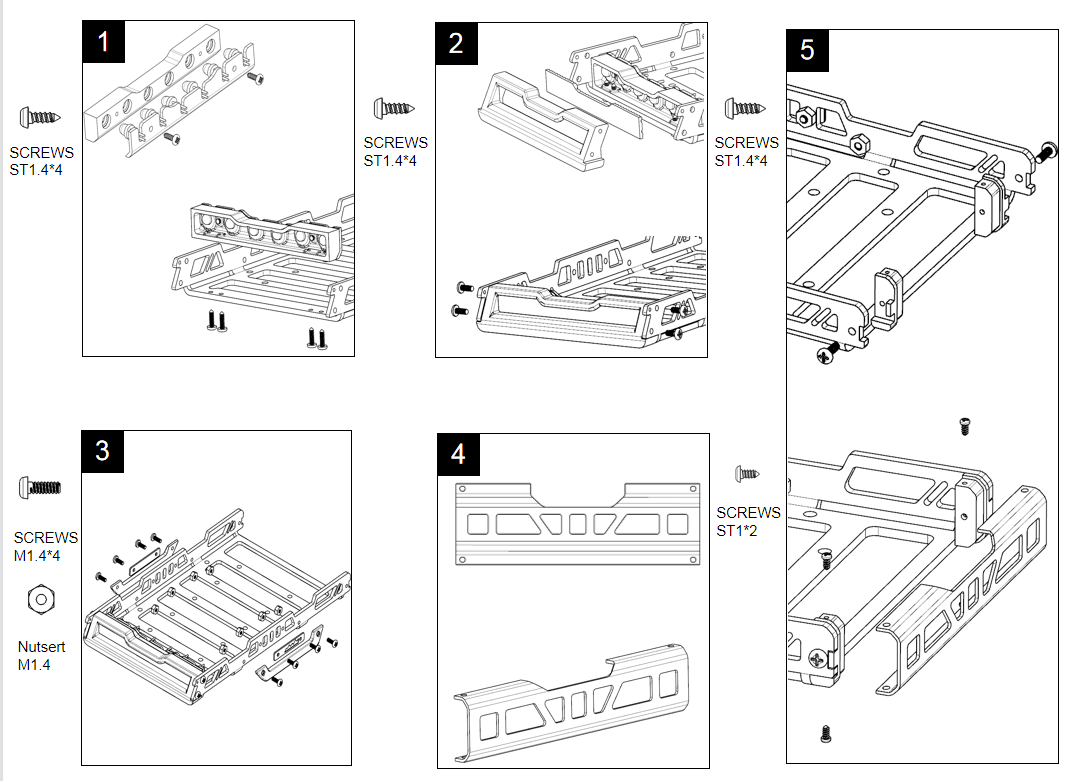 SCREWS
ST1.4*4

1

SCREWS
ST1.4*4

2

SCREWS
ST1.4*4

5

SCREWS
M1.4*4

Nutsert
M1.4

3

4

SCREWS
ST1*2