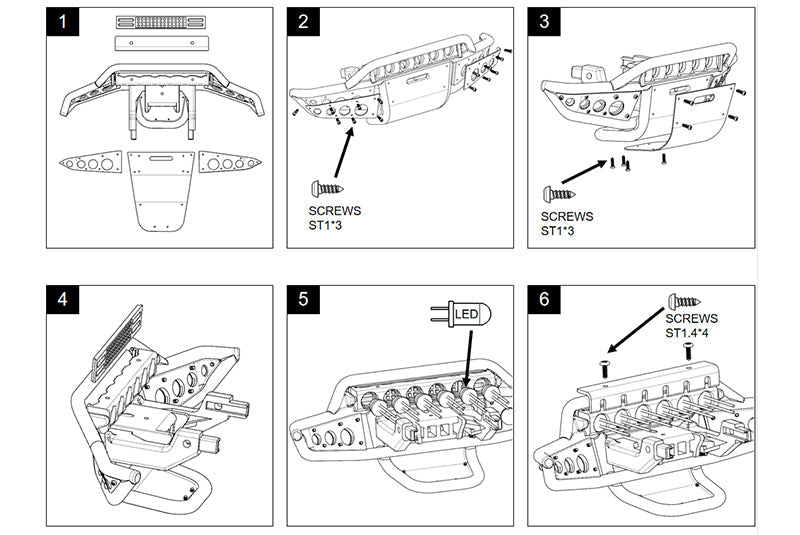 1

2

SCREWS
ST1*3

3

SCREWS
ST1*3

4

5

LED

6

SCREWS
ST1.4*4