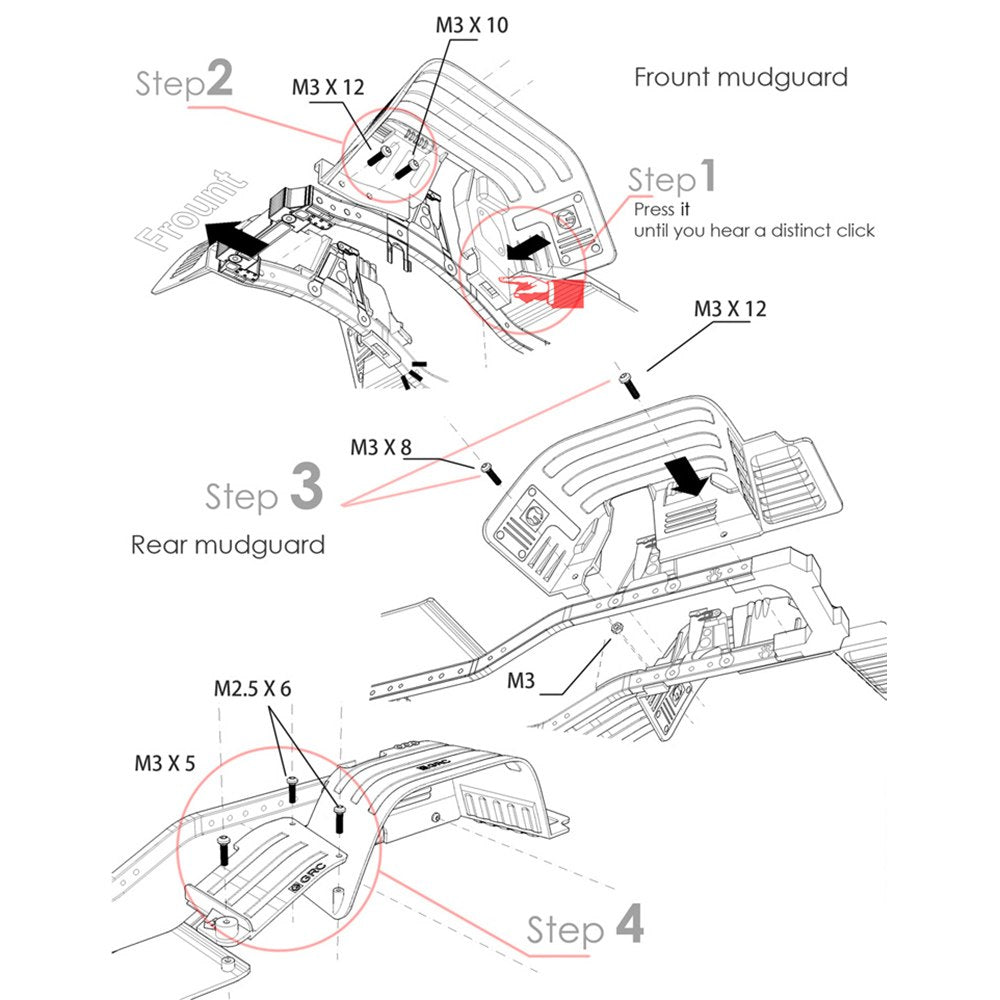 M3 X 10

Step2

M3 X 12

Frount mudguard

Frount

Step1
Press it
until you hear a distinct click

M3 X 12

M3 X 8

Step 3

Rear mudguard

M3

M2.5 X 6

M3 X 5

GRC

GRC

Step 4