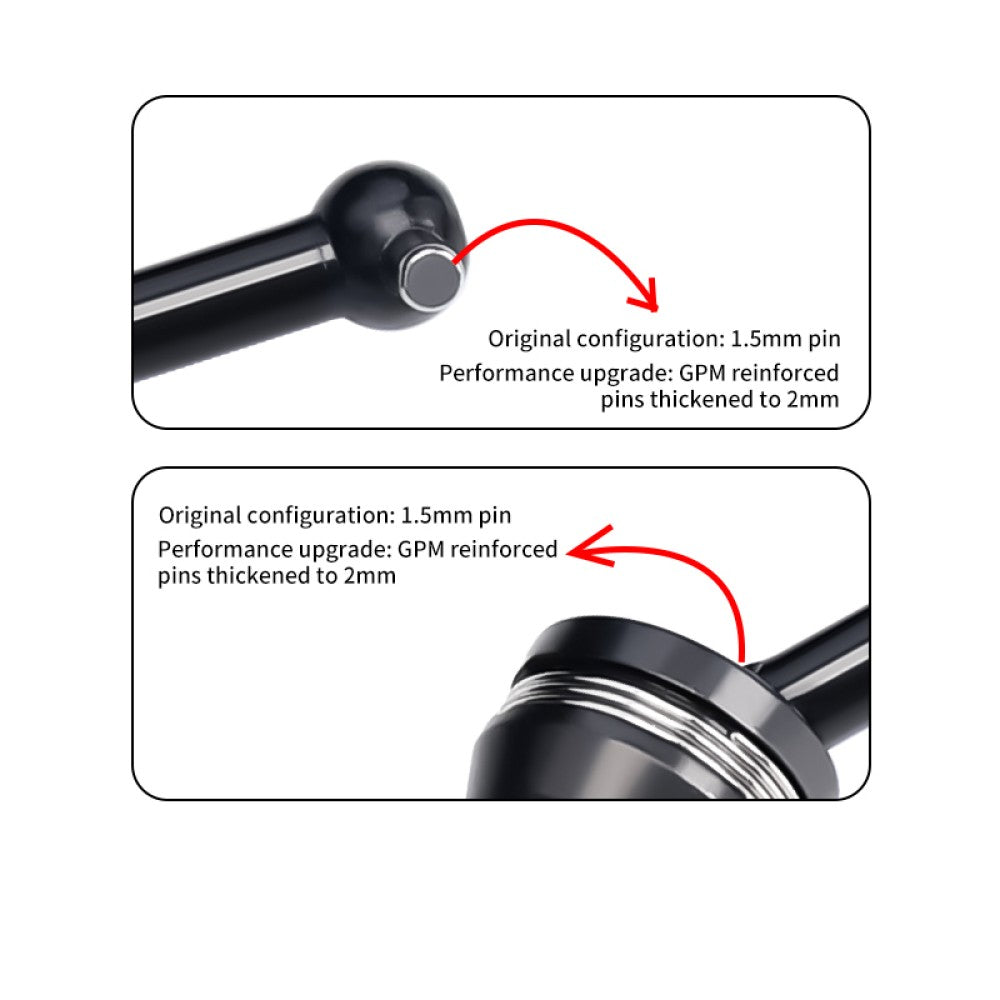 Original configuration: 1.5mm pin
Performance upgrade: GPM reinforced pins thickened to 2mm

Original configuration: 1.5mm pin
Performance upgrade: GPM reinforced pins thickened to 2mm