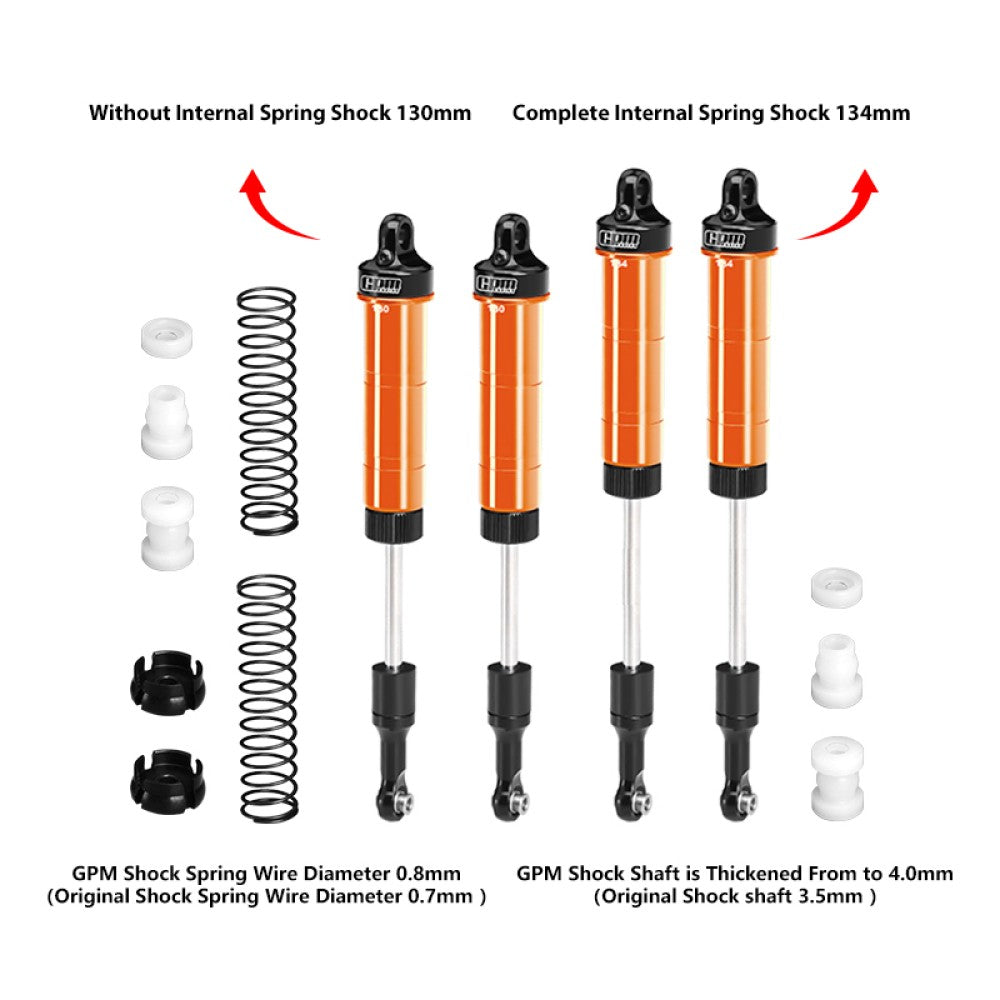 Without Internal Spring Shock 130mm

Complete Internal Spring Shock 134mm

GPM

130

GPM

130

GPM

134

GPM

134

GPM Shock Spring Wire Diameter 0.8mm
(Original Shock Spring Wire Diameter 0.7mm )

GPM Shock Shaft is Thickened From to 4.0mm
(Original Shock shaft 3.5mm )